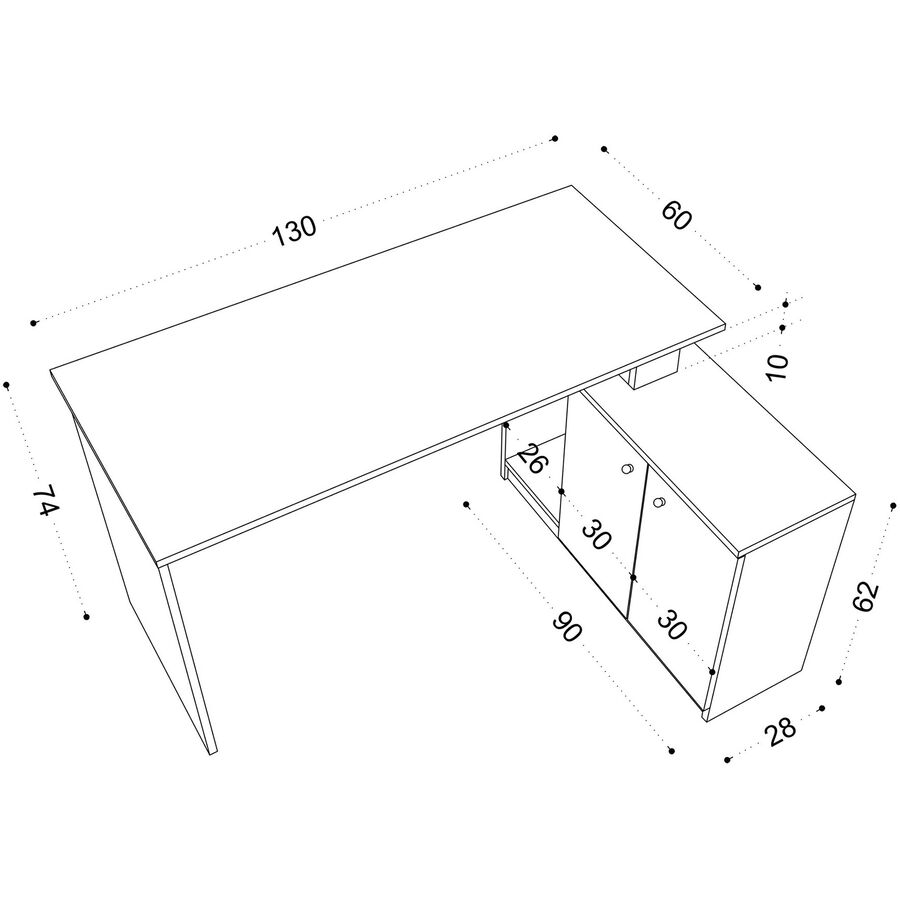 130
60
10
74
26
30
30
90
62
28